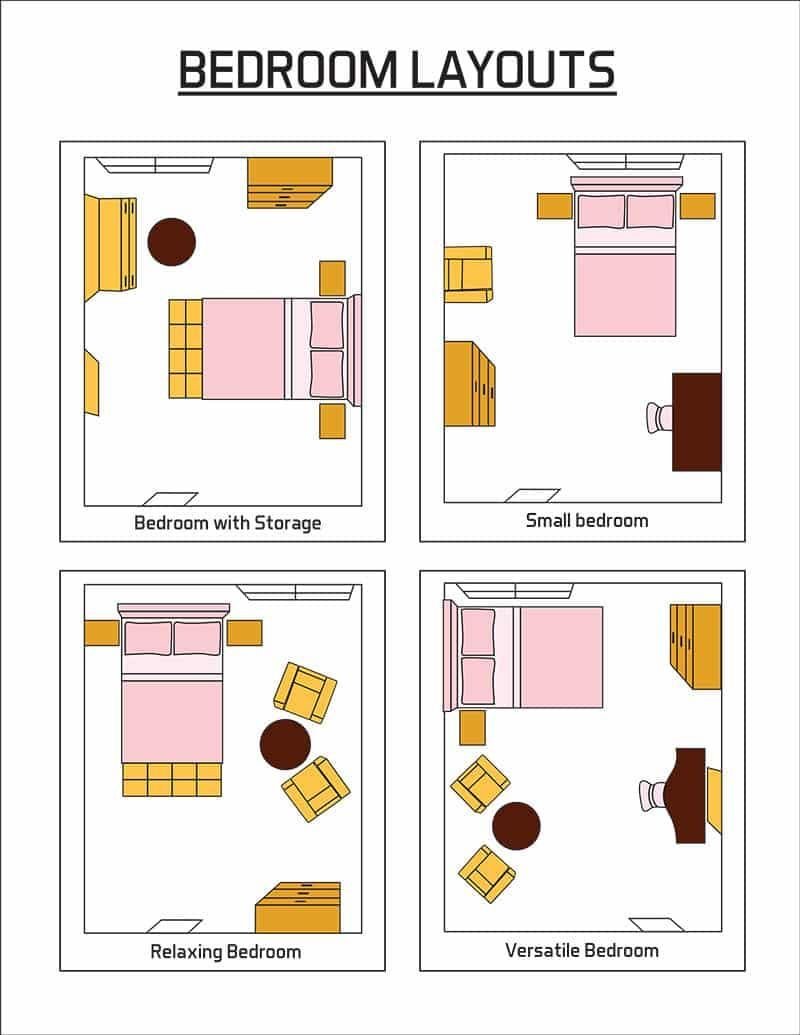 BEDROOM LAYOUTS

Bedroom with Storage

Small bedroom

Relaxing Bedroom

Versatile Bedroom